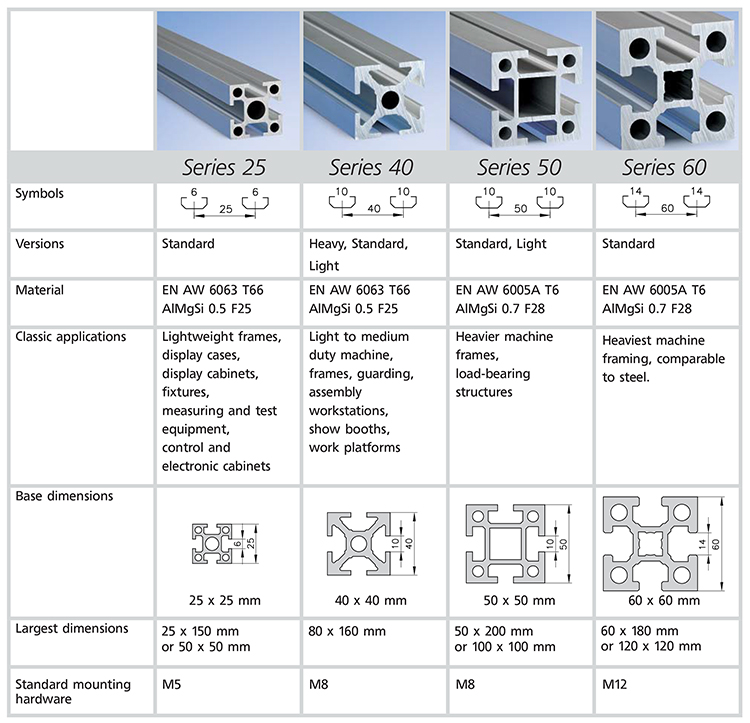 | | Series 25 | Series 40 | Series 50 | Series 60 |
|---|---|---|---|---|
| Symbols | 6 25 6 | 10 40 10 | 10 50 10 | 14 60 14 |
| Versions | Standard | Heavy, Standard, Light | Standard, Light | Standard |
| Material | EN AW 6063 T66 AlMgSi 0.5 F25 | EN AW 6063 T66 AlMgSi 0.5 F25 | EN AW 6005A T6 AlMgSi 0.7 F28 | EN AW 6005A T6 AlMgSi 0.7 F28 |
| Classic applications | Lightweight frames, display cases, display cabinets, fixtures, measuring and test equipment, control and electronic cabinets | Light to medium duty machine, frames, guarding, assembly workstations, show booths, work platforms | Heavier machine frames, load-bearing structures | Heaviest machine framing, comparable to steel. |
| Base dimensions | 6 25 25 x 25 mm | 10 40 40 x 40 mm | 10 50 50 x 50 mm | 14 60 60 x 60 mm |
| Largest dimensions | 25 x 150 mm or 50 x 50 mm | 80 x 160 mm | 50 x 200 mm or 100 x 100 mm | 60 x 180 mm or 120 x 120 mm |
| Standard mounting hardware | M5 | M8 | M8 | M12 |