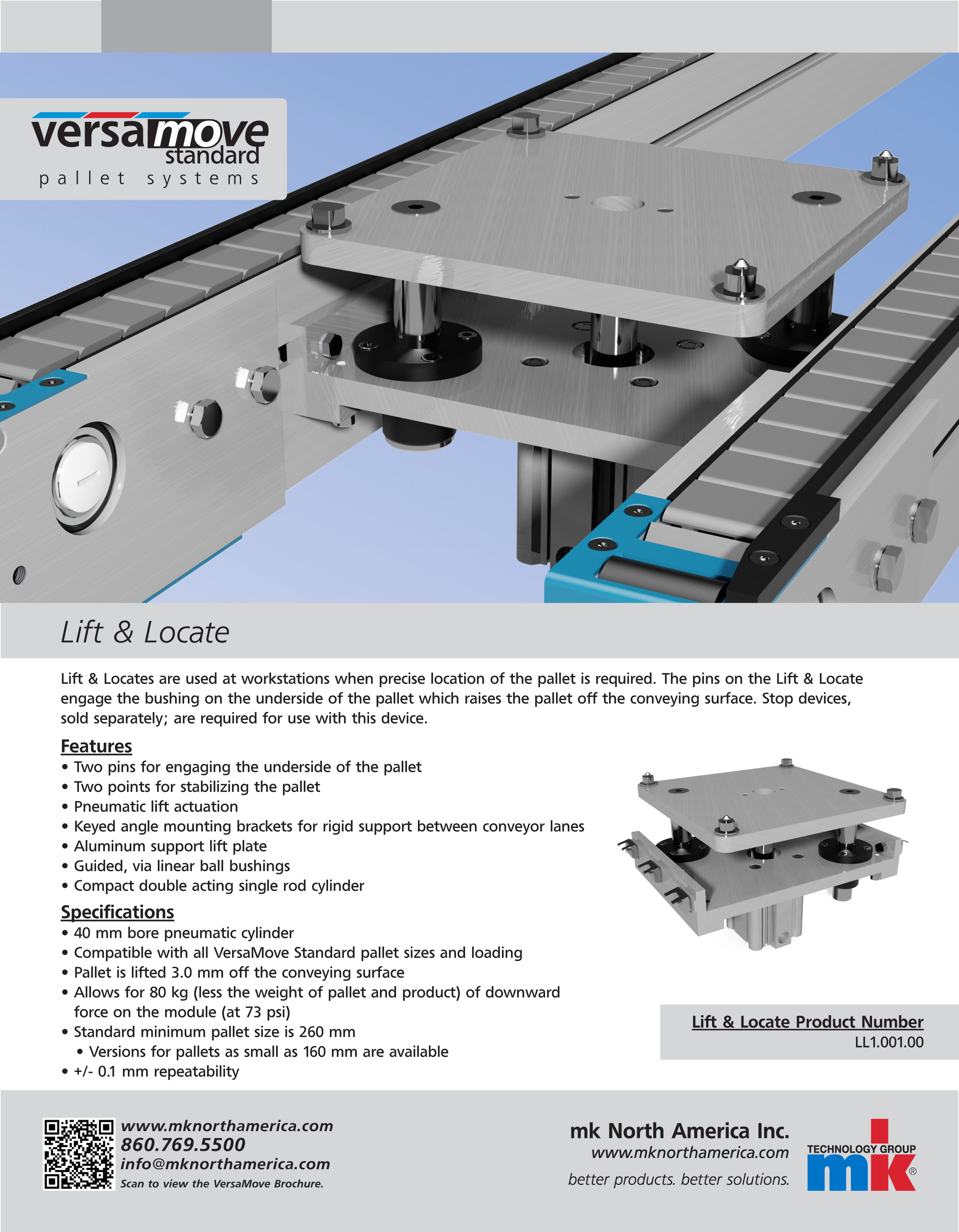 versamove standard
pallet systems

Lift & Locate

Lift & Locates are used at workstations when precise location of the pallet is required. The pins on the Lift & Locate engage the bushing on the underside of the pallet which raises the pallet off the conveying surface. Stop devices, sold separately; are required for use with this device.

Features
• Two pins for engaging the underside of the pallet
• Two points for stabilizing the pallet
• Pneumatic lift actuation
• Keyed angle mounting brackets for rigid support between conveyor lanes
• Aluminum support lift plate
• Guided, via linear ball bushings
• Compact double acting single rod cylinder

Specifications
• 40 mm bore pneumatic cylinder
• Compatible with all VersaMove Standard pallet sizes and loading
• Pallet is lifted 3.0 mm off the conveying surface
• Allows for 80 kg (less the weight of pallet and product) of downward force on the module (at 73 psi)
• Standard minimum pallet size is 260 mm
• Versions for pallets as small as 160 mm are available
• +/- 0.1 mm repeatability

Lift & Locate Product Number
LL1.001.00

www.mknorthamerica.com
860.769.5500
info@mknorthamerica.com
Scan to view the VersaMove Brochure.

mk North America Inc.
www.mknorthamerica.com
better products. better solutions.

TECHNOLOGY GROUP
mk ®